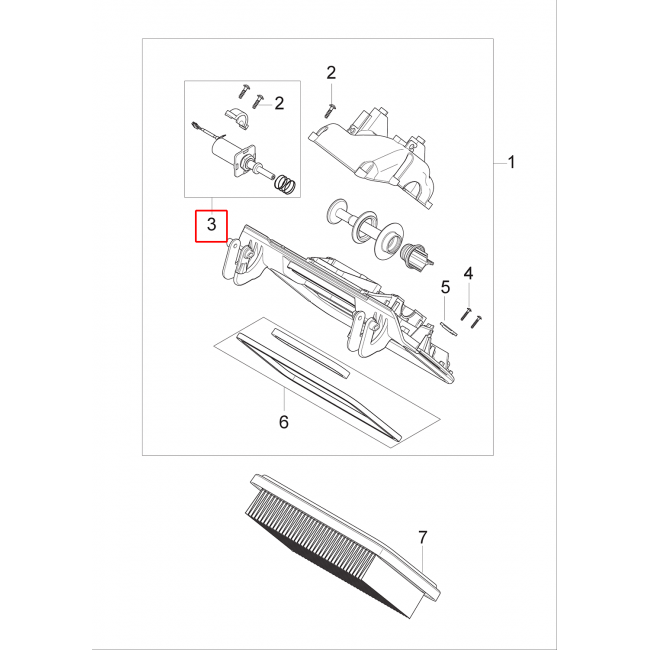 2
2
1
3
4
5
6
7