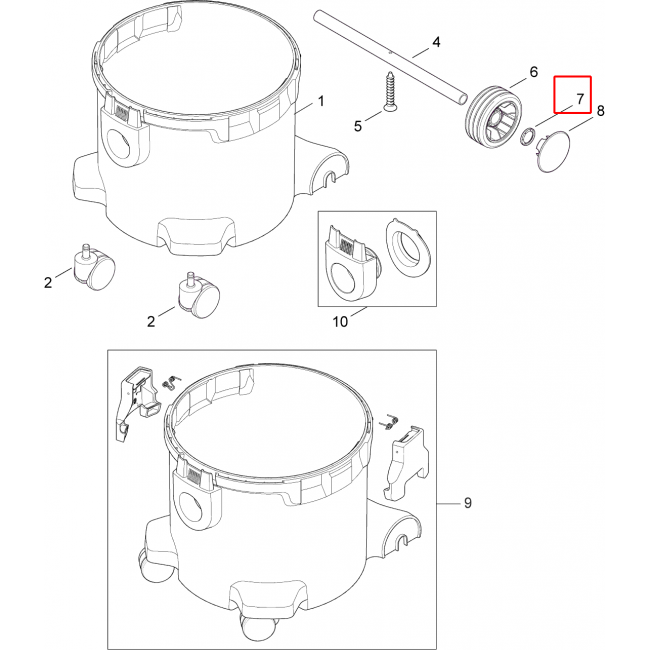 4
6
7
8
1
5
2
2
10
9