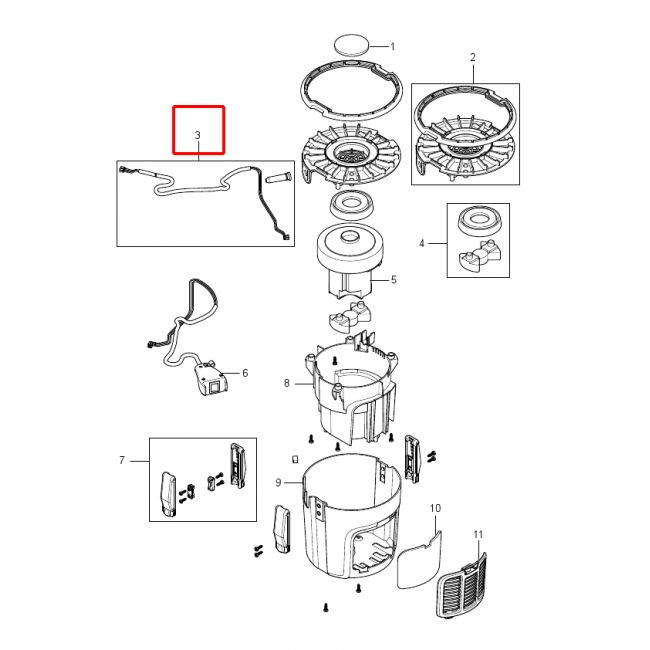 1
2
3
4
5
6
8
7
9
10
11