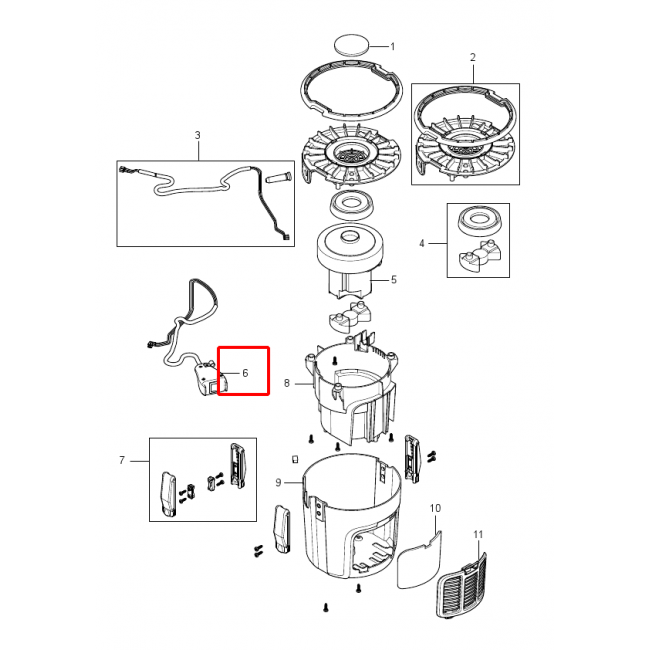 1
2
3
4
5
6
8
7
9
10
11