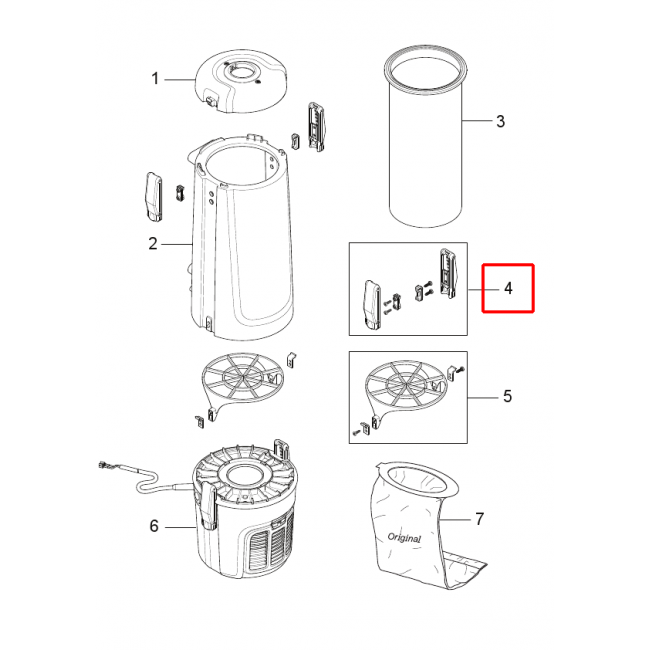 1
3
2
4
5
6
7
Original