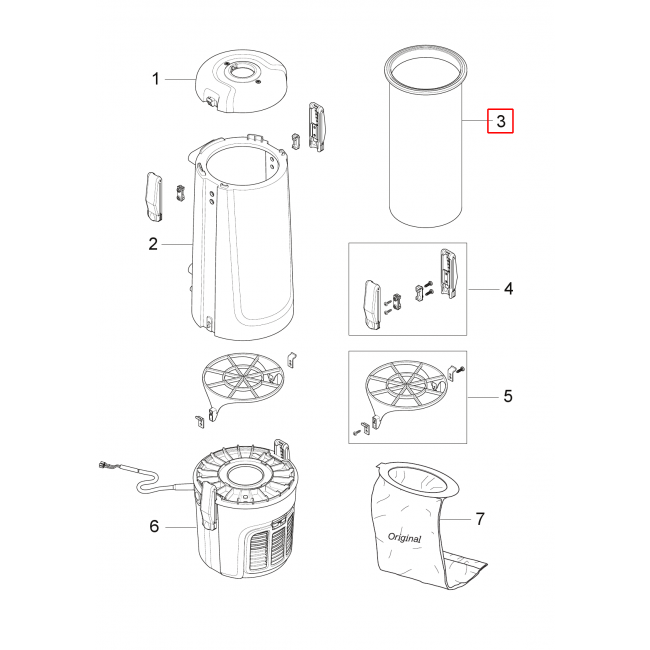 1
3
2
4
5
6
7
Original