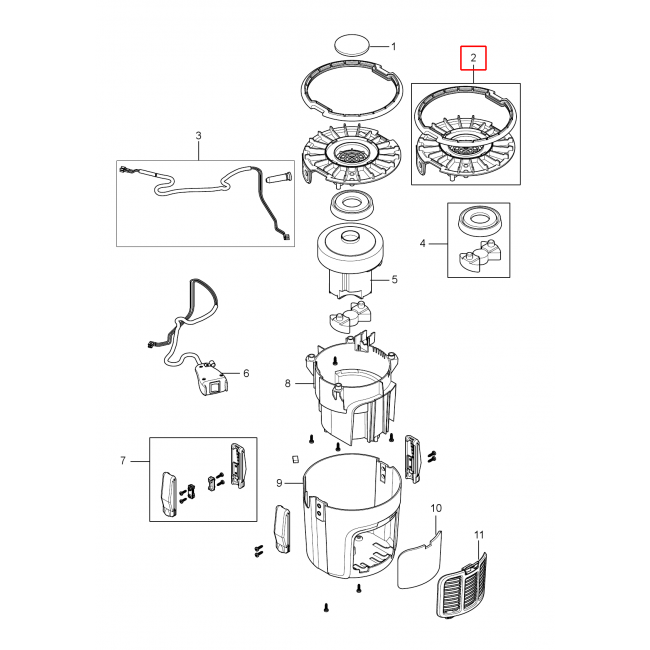 1
2
3
4
5
6
8
7
9
10
11