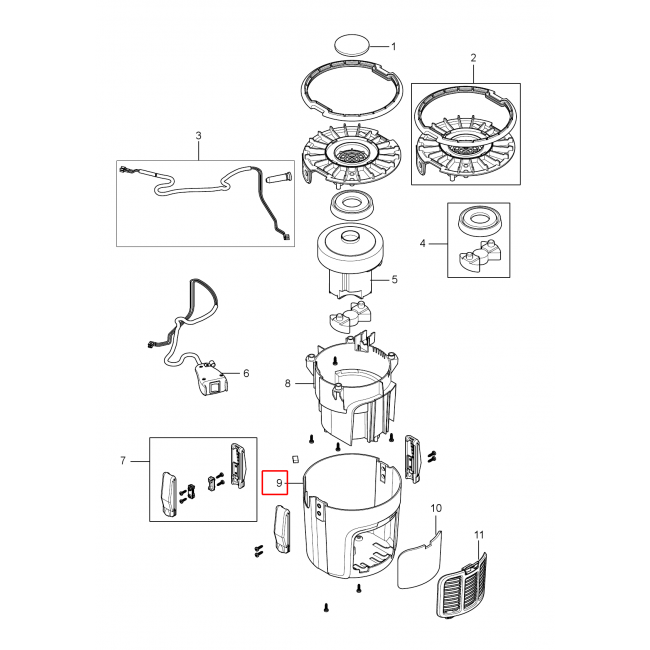 1
2
3
4
5
6
8
7
9
10
11