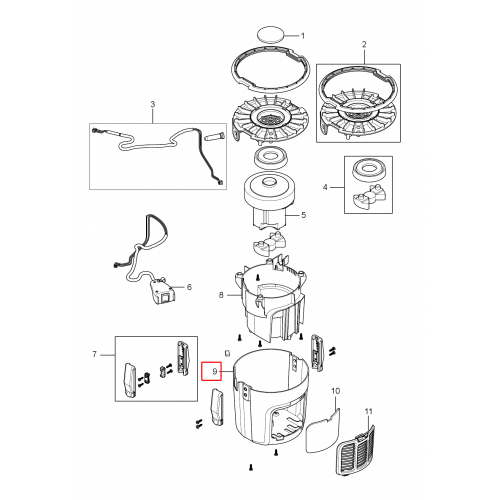 1
2
3
4
5
6
8
7
9
10
11