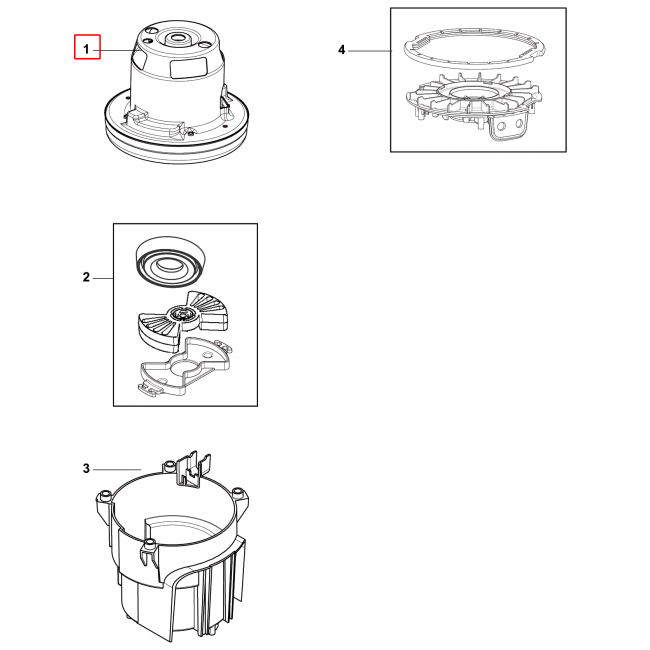 1

4

2

3