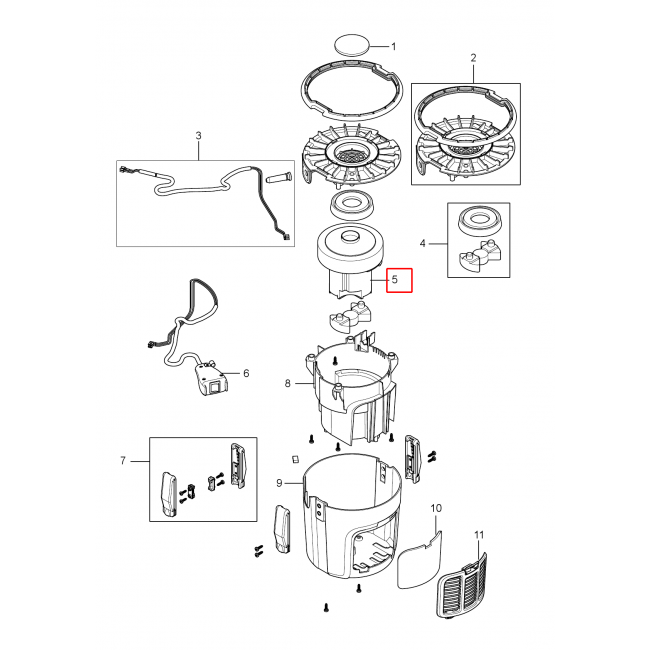 1
2
3
4
5
6
8
7
9
10
11