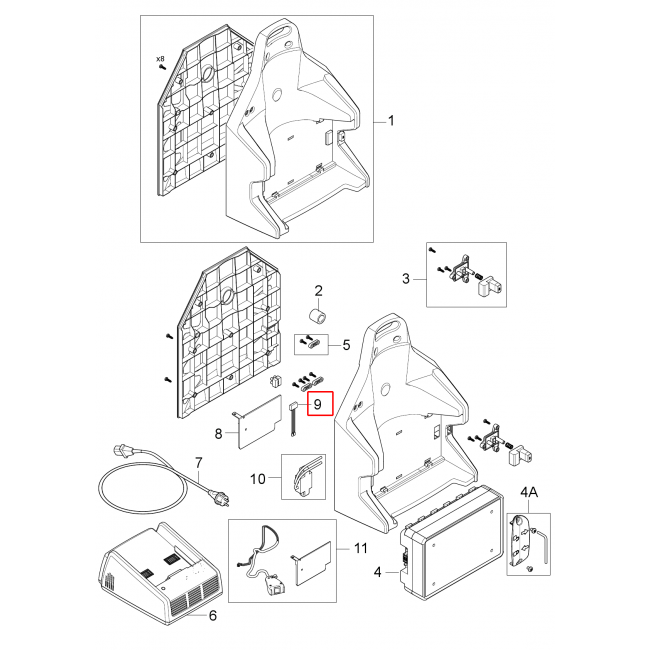 x8
1
3
2
5
9
8
7
10
4A
11
4
6