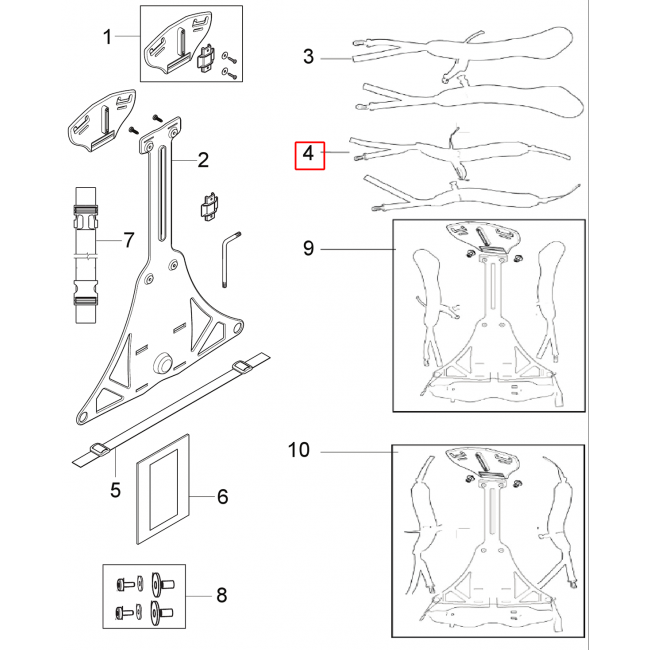 1
2
7
5
6
8
3
4
9
10