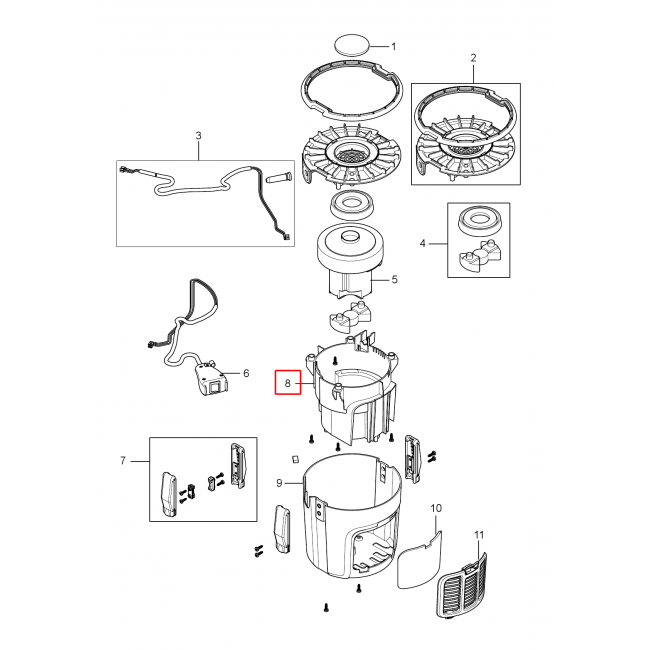 1
2
3
4
5
6
8
7
9
10
11