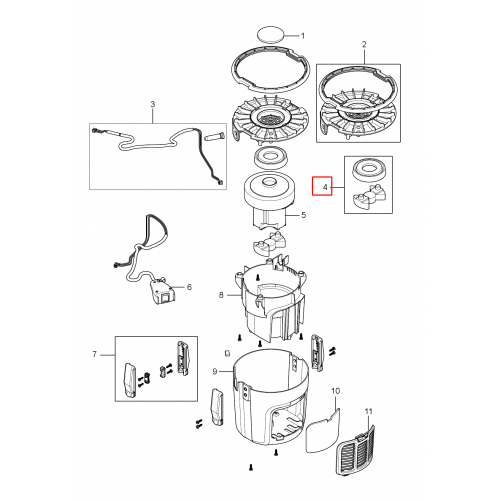 1
2
3
4
5
6
8
7
9
10
11